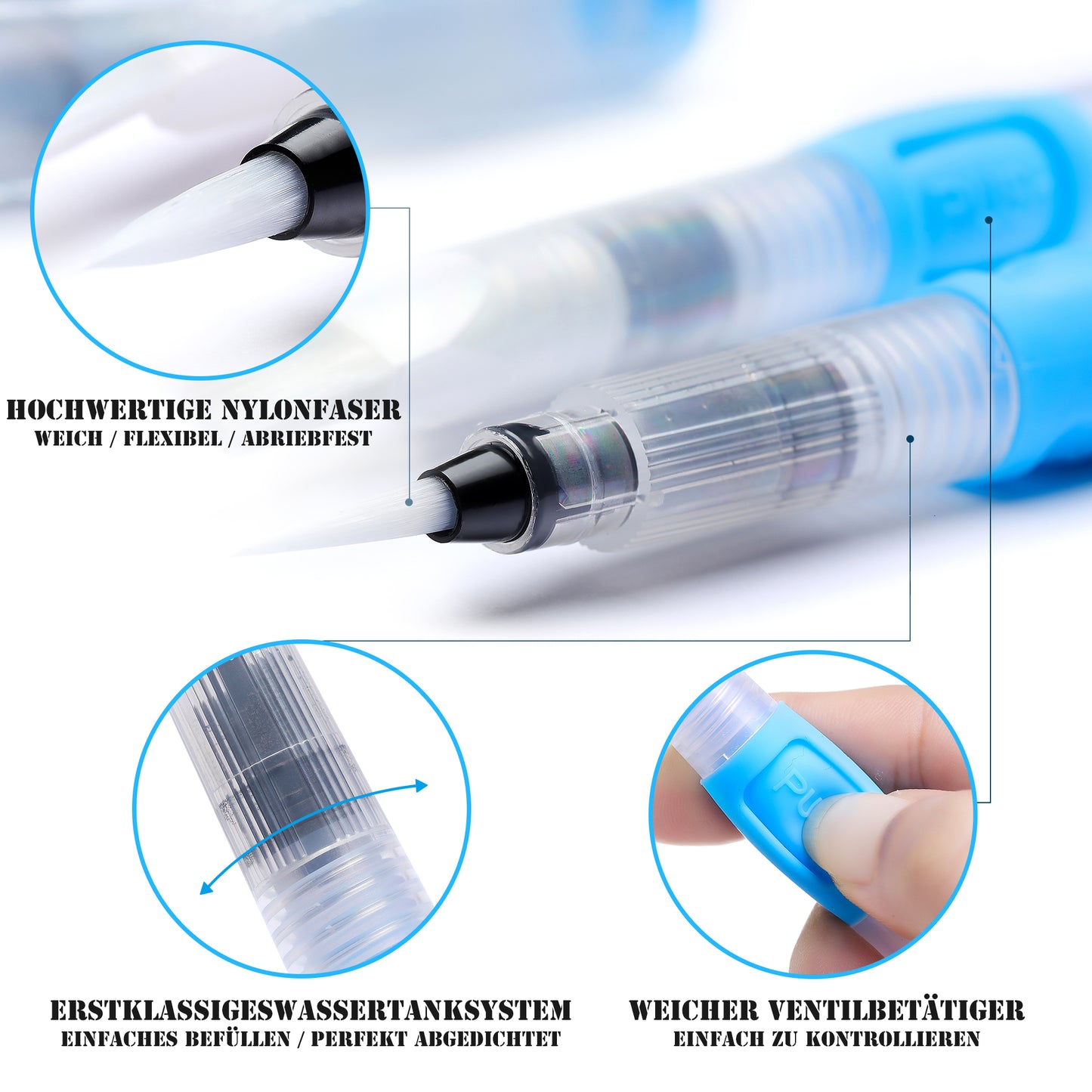 HOCHWERTIGE NYLONFASER
WEICH / FLEXIBEL / ABRIEBFEST

PU

ERSTKLASSIGESWASSERTANKSYSTEM
EINFACHES BEFÜLLEN / PERFEKT ABGEDICHTET

WEICHER VENTILBETÄTIGER
EINFACH ZU KONTROLLIEREN